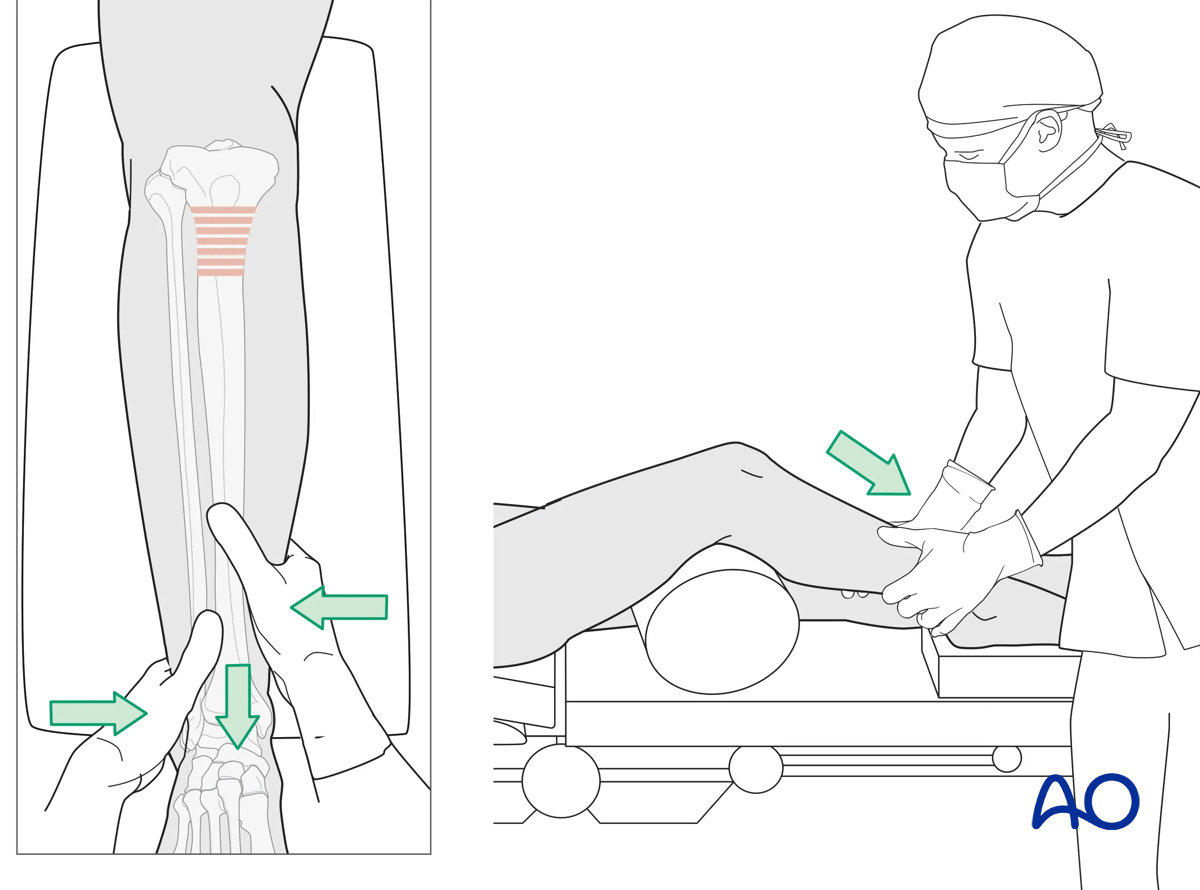 AO