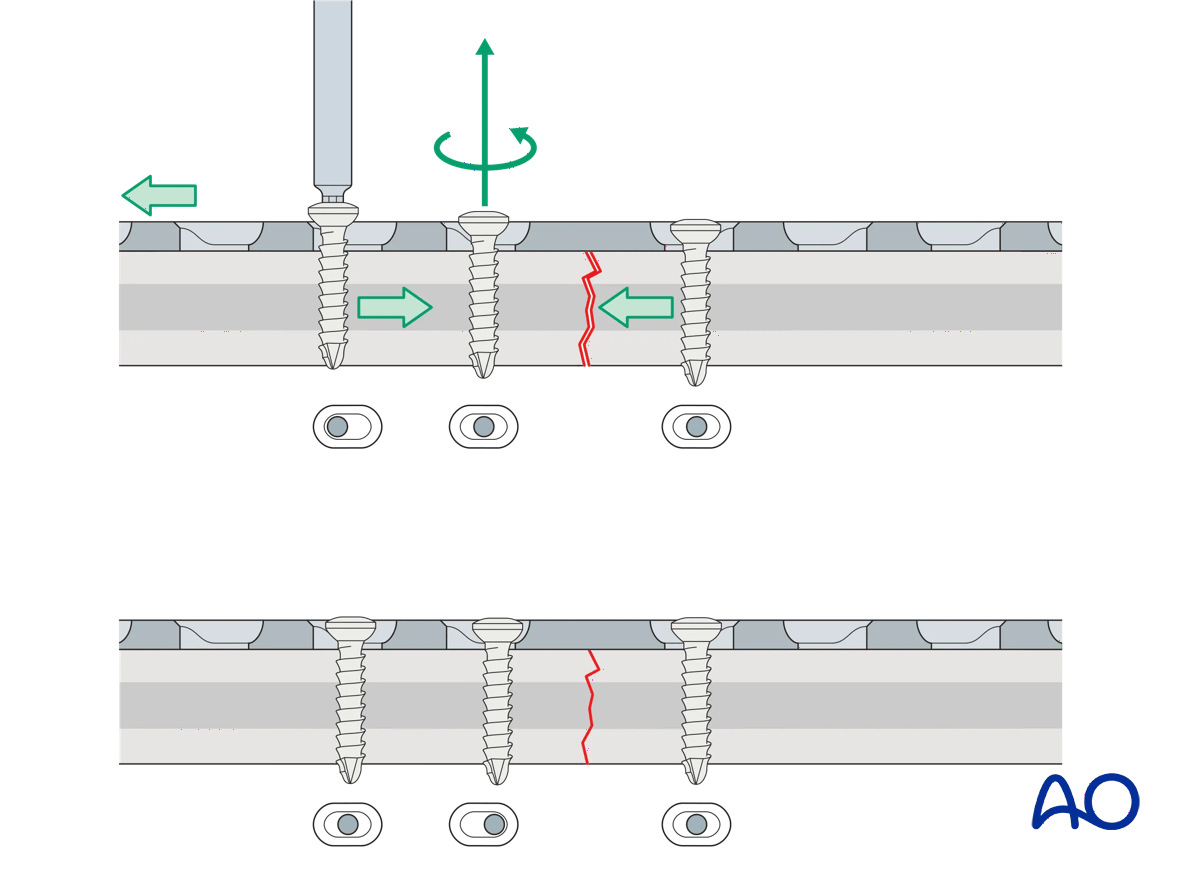 AO