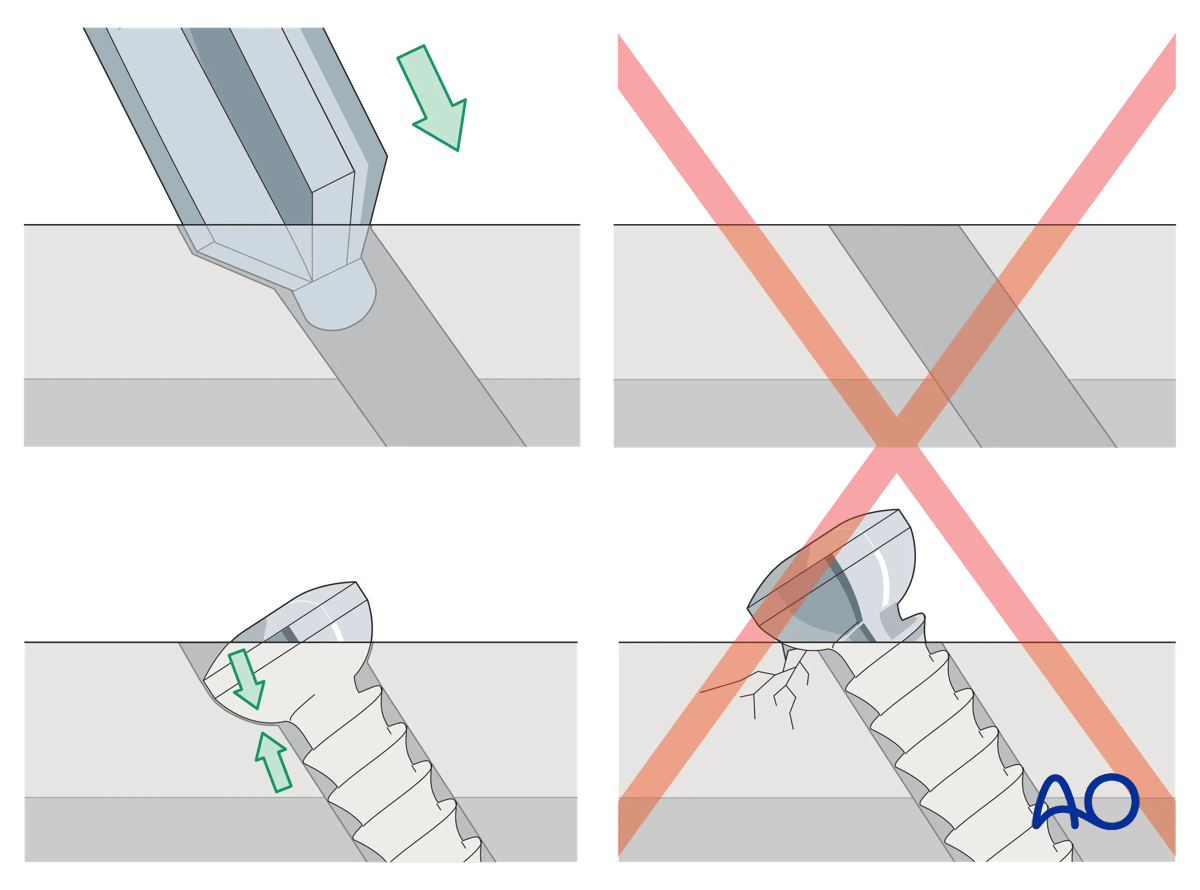 AO