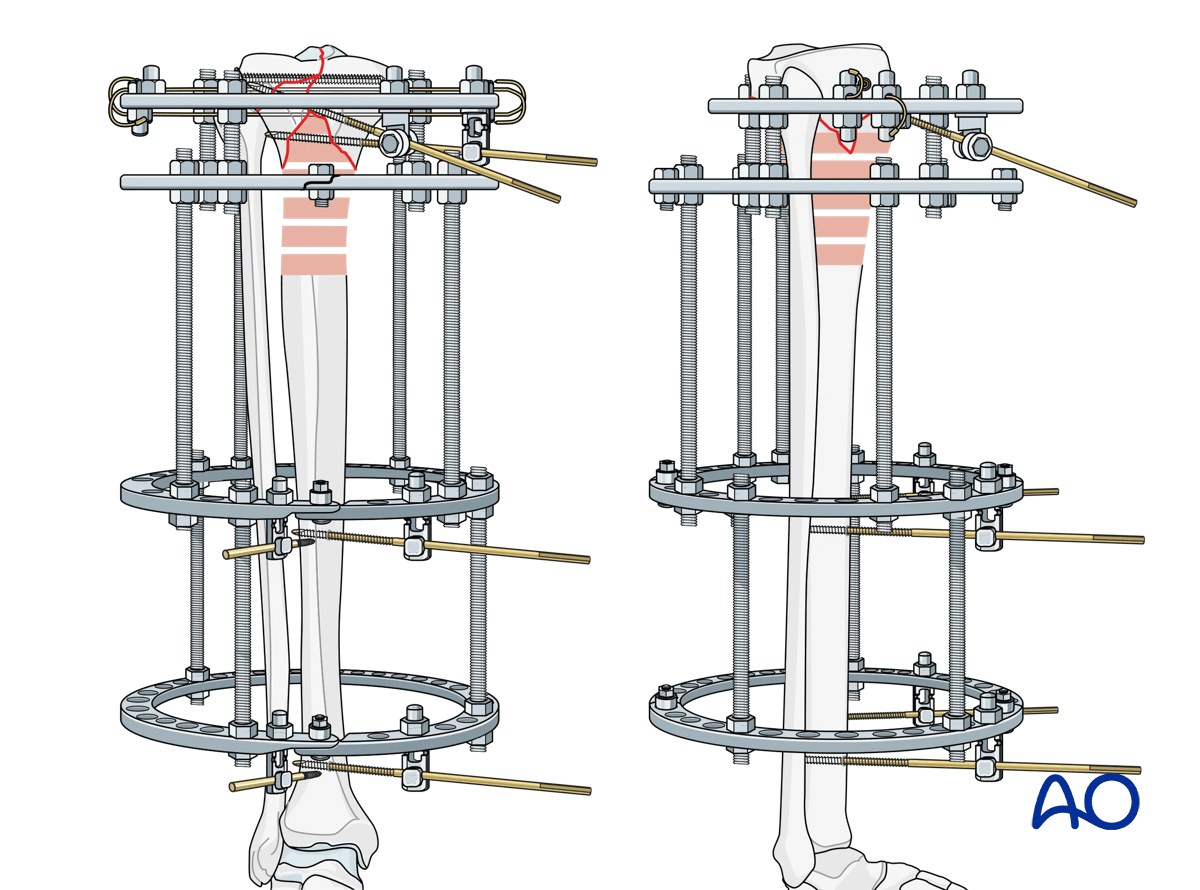 AO